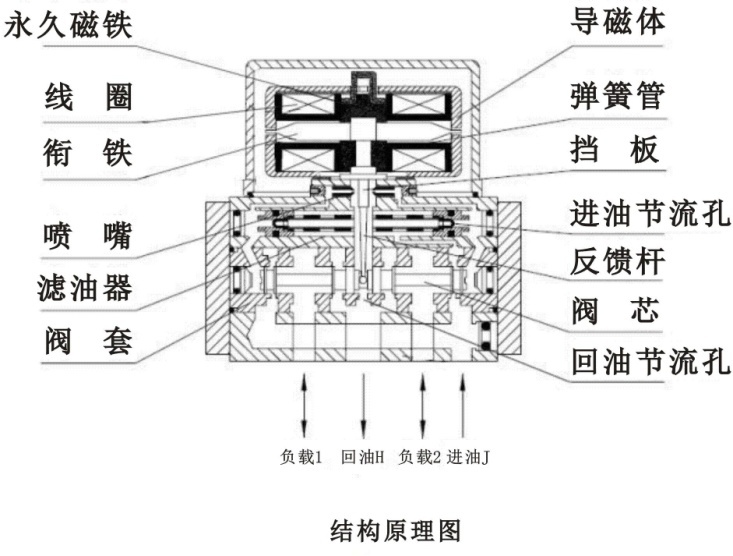 永久磁铁
线 圈
衔 铁
喷 嘴
滤油器
阀 套

导磁体
弹簧管
挡 板
进油节流孔
反馈杆
阀 芯
回油节流孔

负载1 回油H 负载2 进油J

结构原理图